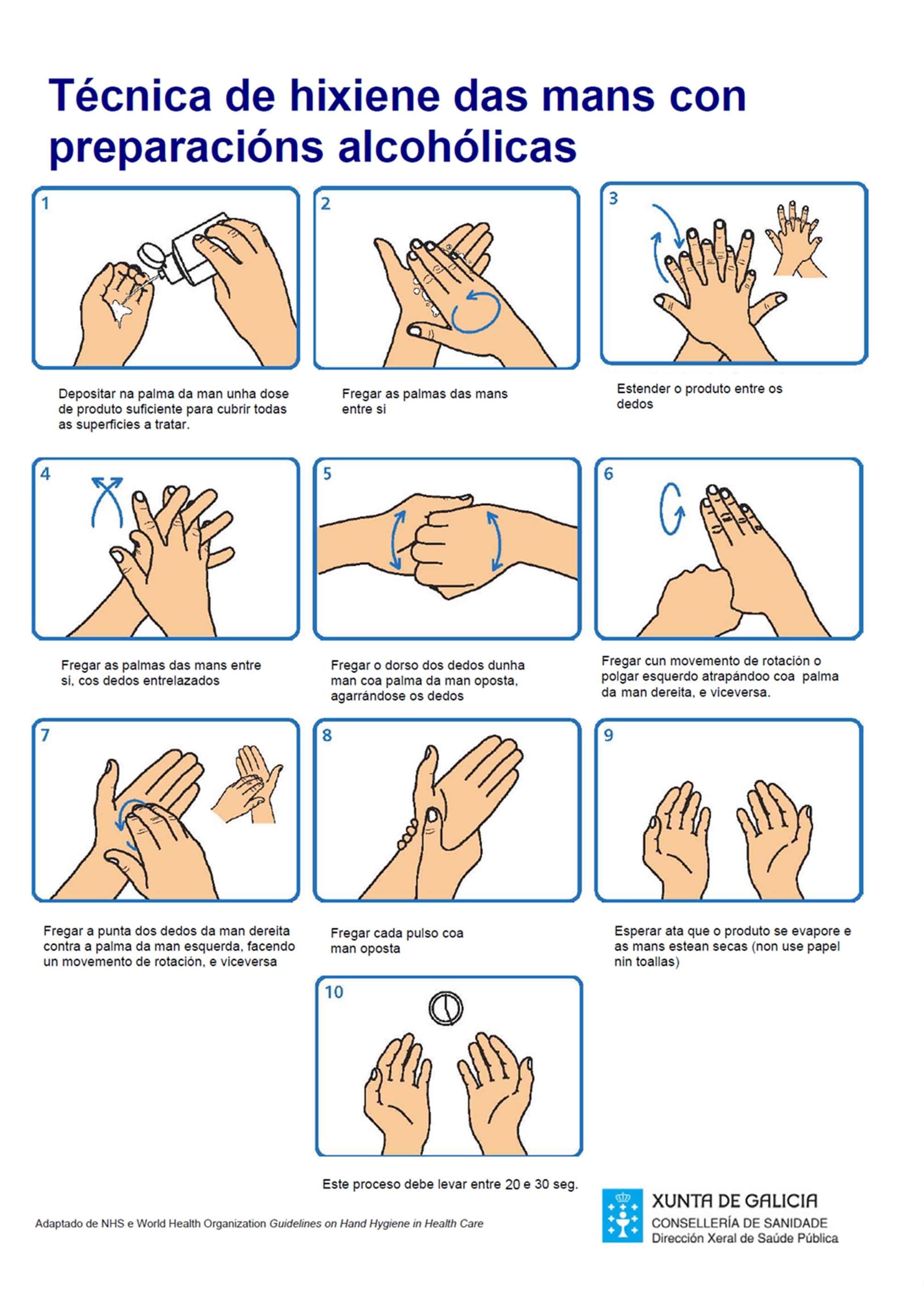 Técnica de hixiene das mans con preparacións alcohólicas

1

Depositar na palma da man unha dose de produto suficiente para cubrir todas as superficies a tratar.

2

Fregar as palmas das mans entre si

3

Estender o produto entre os dedos

4

Fregar as palmas das mans entre si, cos dedos entrelazados

5

Fregar o dorso dos dedos dunha man coa palma da man oposta, agarrándose os dedos

6

Fregar cun movemento de rotación o polgar esquerdo atrapándoo coa palma da man dereita, e viceversa.

7

Fregar a punta dos dedos da man dereita contra a palma da man esquerda, facendo un movemento de rotación, e viceversa

8

Fregar cada pulso coa man oposta

9

Esperar ata que o produto se evapore e as mans estean secas (non use papel nin toallas)

10

Este proceso debe levar entre 20 e 30 seg.

Adaptado de NHS e World Health Organization Guidelines on Hand Hygiene in Health Care

XUNTA DE GALICIA
CONSELLERÍA DE SANIDADE
Dirección Xeral de Saúde Pública